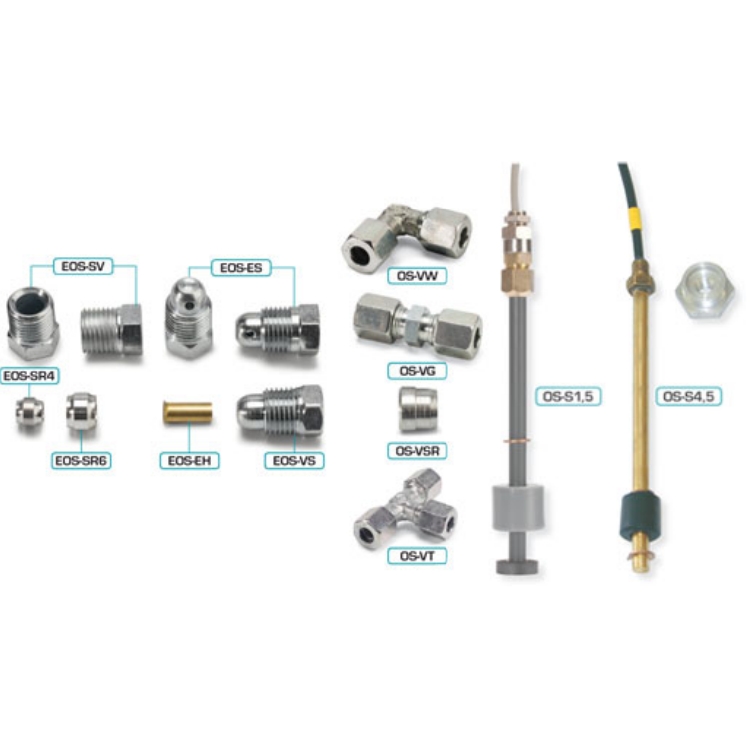 EOS-SV

EOS-ES

EOS-SR4

EOS-SR6

EOS-EH

EOS-VS

OS-VW

OS-VG

OS-VSR

OS-VT

OS-S1,5

OS-S4,5